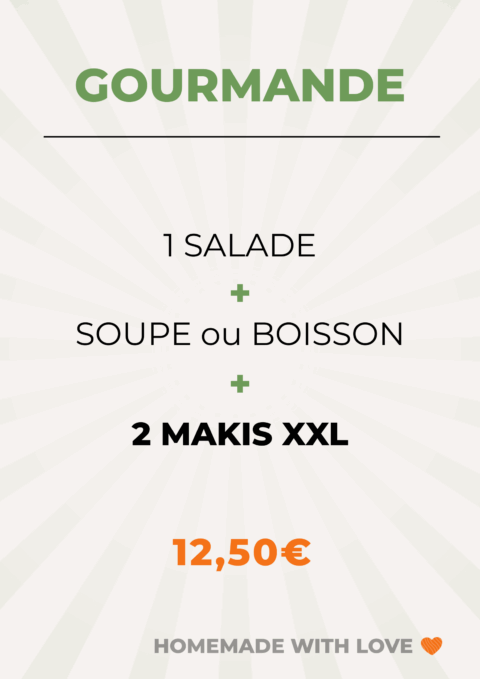 GOURMANDE

1 SALADE

+

SOUPE ou BOISSON

+

2 MAKIS XXL

12,50€

HOMEMADE WITH LOVE